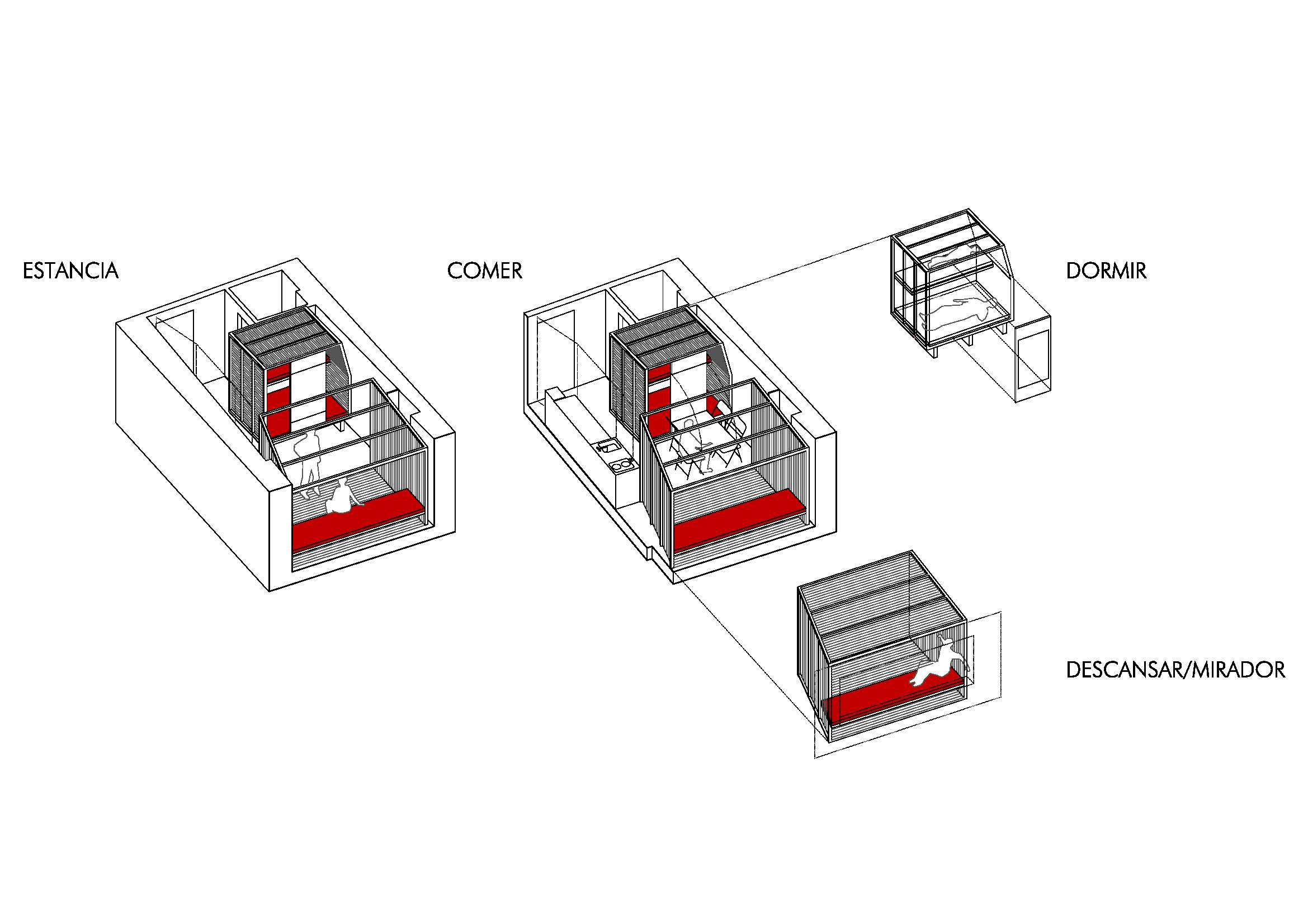 ESTANCIA

COMER

DORMIR

DESCANSAR/MIRADOR