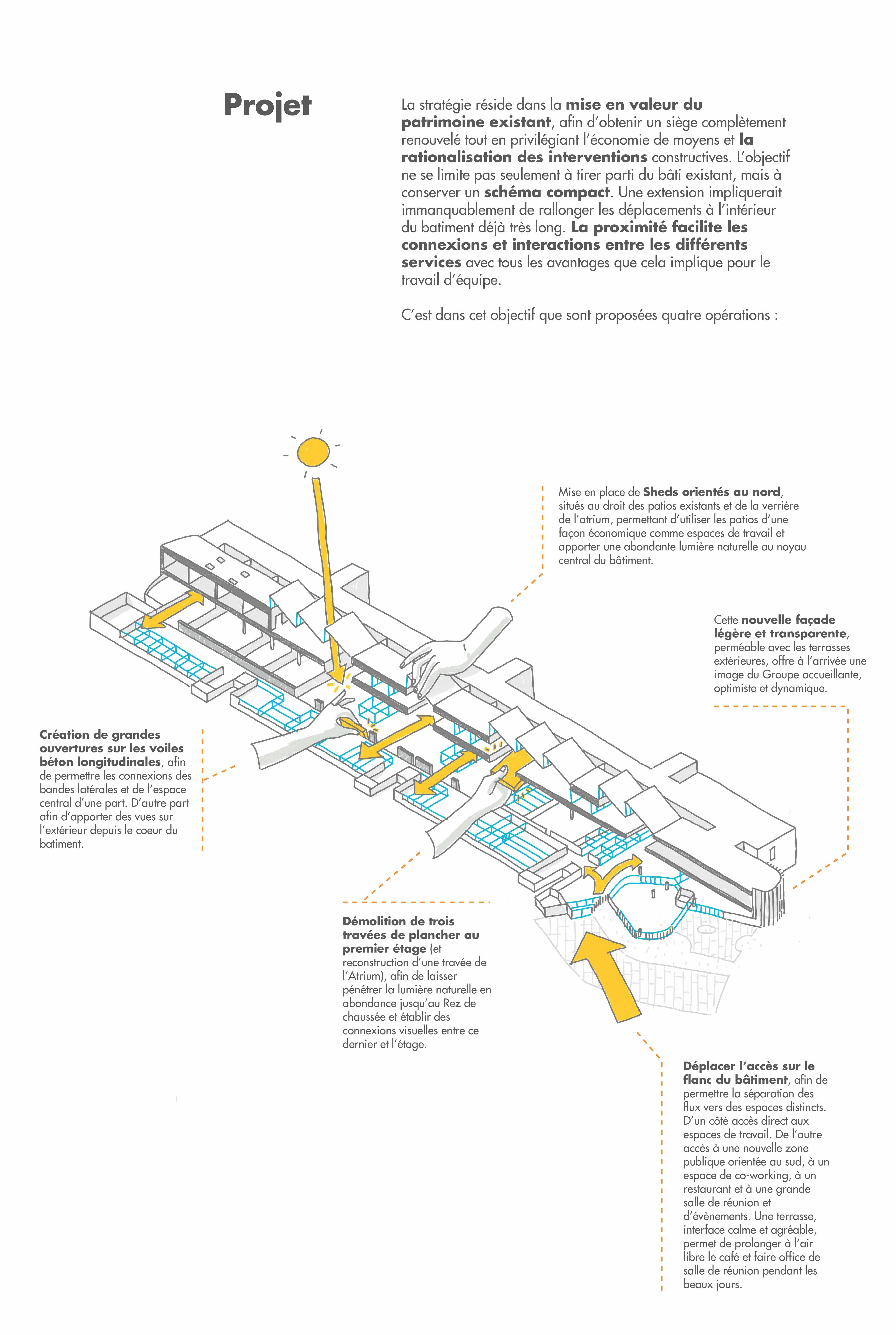 Projet

La stratégie réside dans la mise en valeur du patrimoine existant, afin d'obtenir un siège complètement renouvelé tout en privilégiant l'économie de moyens et la rationalisation des interventions constructives. L'objectif ne se limite pas seulement à tirer parti du bâti existant, mais à conserver un schéma compact. Une extension impliquerait immanquablement de rallonger les déplacements à l'intérieur du batiment déjà très long. La proximité facilite les connexions et interactions entre les différents services avec tous les avantages que cela implique pour le travail d'équipe.

C'est dans cet objectif que sont proposées quatre opérations :

Mise en place de Sheds orientés au nord, situés au droit des patios existants et de la verrière de l'atrium, permettant d'utiliser les patios d'une façon économique comme espaces de travail et apporter une abondante lumière naturelle au noyau central du bâtiment.

Cette nouvelle façade légère et transparente, perméable avec les terrasses extérieures, offre à l'arrivée une image du Groupe accueillante, optimiste et dynamique.

Création de grandes ouvertures sur les voiles béton longitudinales, afin de permettre les connexions des bandes latérales et de l'espace central d'une part. D'autre part afin d'apporter des vues sur l'extérieur depuis le coeur du batiment.

Démolition de trois travées de plancher au premier étage (et reconstruction d'une travée de l'Atrium), afin de laisser pénétrer la lumière naturelle en abondance jusqu'au Rez de chaussée et établir des connexions visuelles entre ce dernier et l'étage.

Déplacer l'accès sur le flanc du bâtiment, afin de permettre la séparation des flux vers des espaces distincts. D'un côté accès direct aux espaces de travail. De l'autre accès à une nouvelle zone publique orientée au sud, à un espace de co-working, à un restaurant et à une grande salle de réunion et d'évènements. Une terrasse, interface calme et agréable, permet de prolonger à l'air libre le café et faire office de salle de réunion pendant les beaux jours.